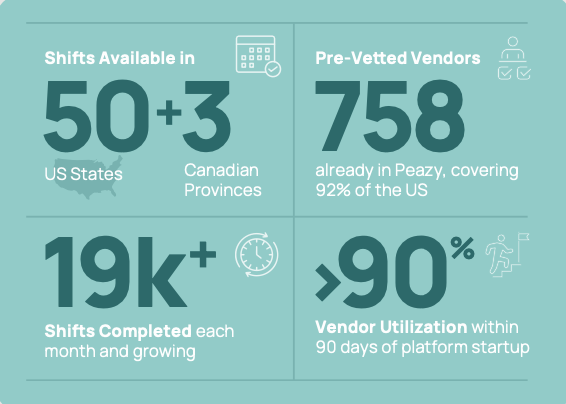 Shifts Available in

50+3

US States

Canadian Provinces

Pre-Vetted Vendors

758

already in Peazy, covering 92% of the US

19k+

Shifts Completed each month and growing

>90%

Vendor Utilization within 90 days of platform startup